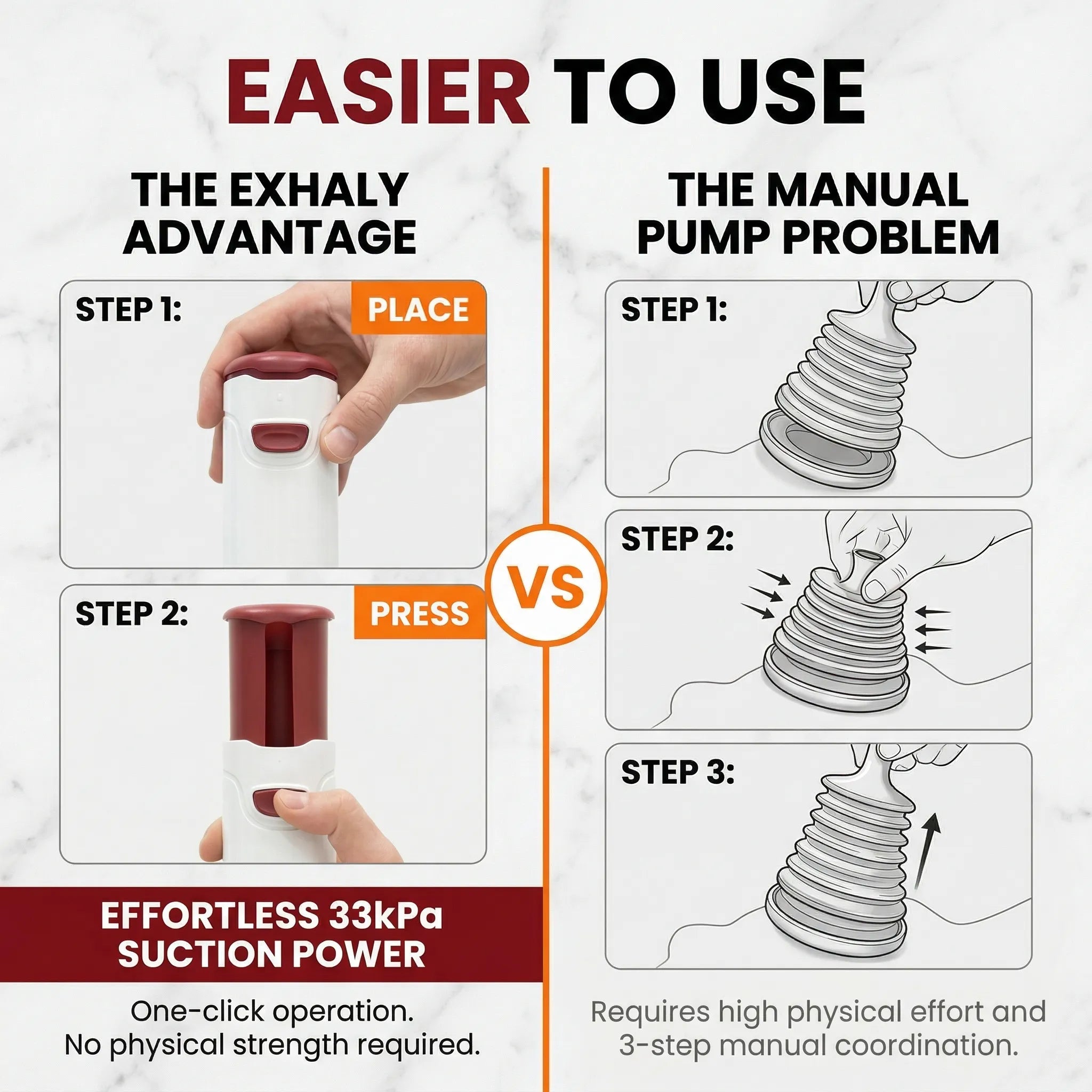 EASIER TO USE

THE EXHALY ADVANTAGE

STEP 1: PLACE

STEP 2: PRESS

EFFORTLESS 33kPa SUCTION POWER

One-click operation.
No physical strength required.

VS

THE MANUAL PUMP PROBLEM

STEP 1:

STEP 2:

STEP 3:

Requires high physical effort and 3-step manual coordination.